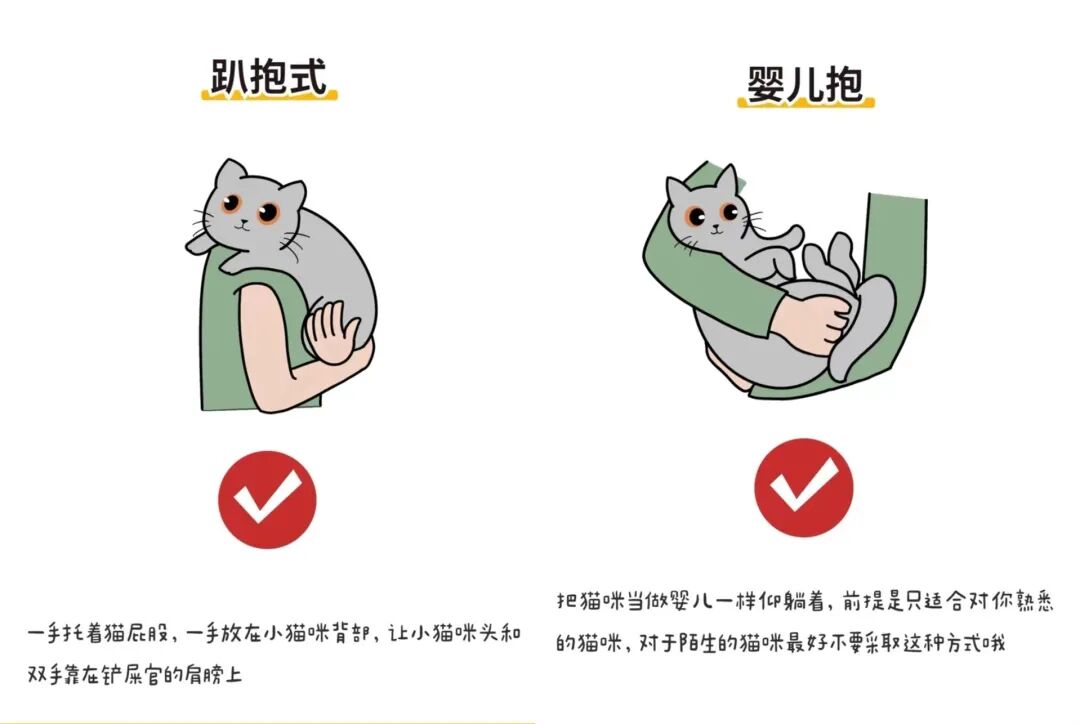 趴抱式

一手托着猫屁股，一手放在小猫咪背部，让小猫咪头和双手靠在铲屎官的肩膀上

婴儿抱

把猫咪当做婴儿一样仰躺着，前提是只适合对你熟悉的猫咪，对于陌生的猫咪最好不要采取这种方式哦