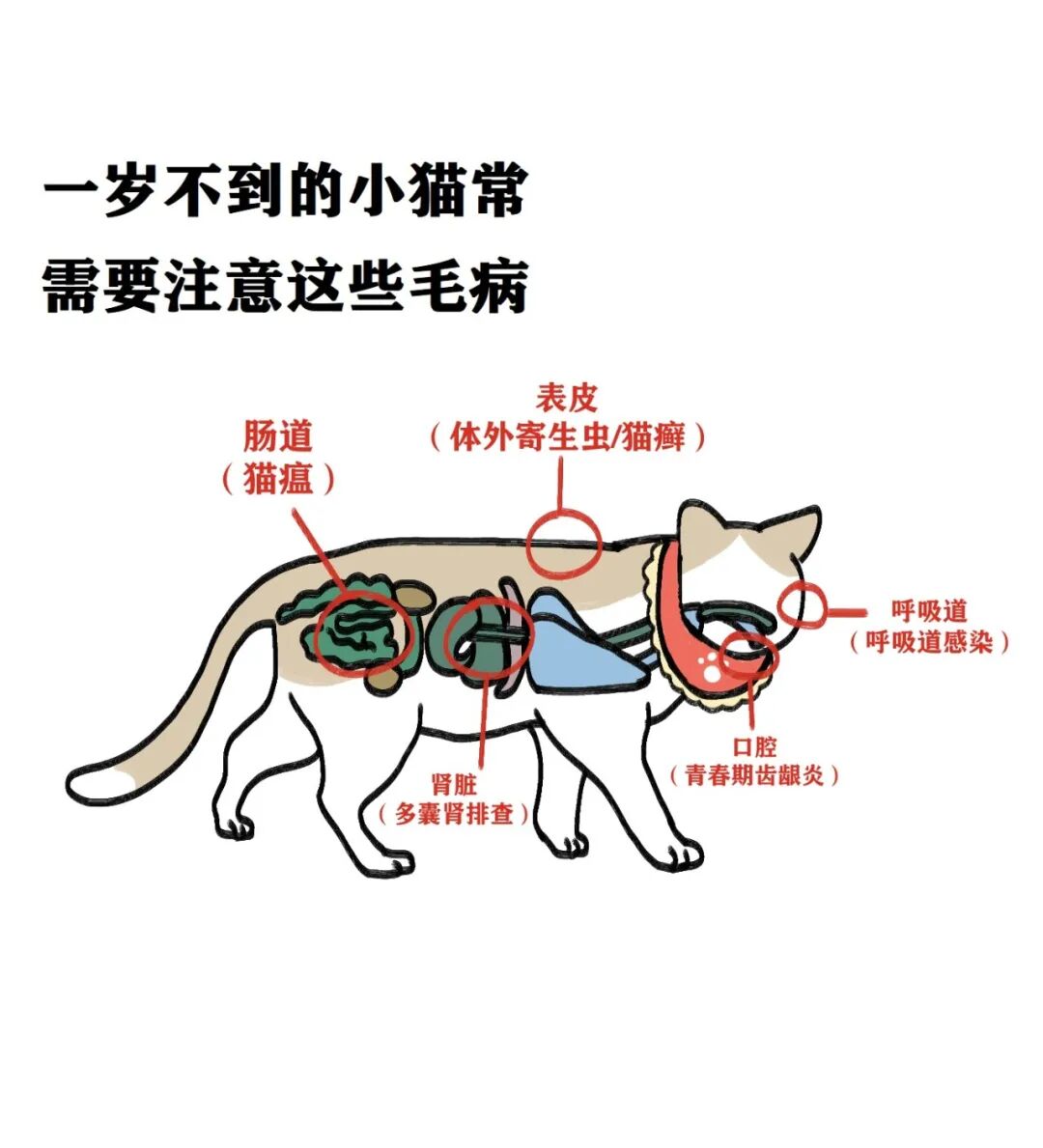 一岁不到的小猫常
需要注意这些毛病

肠道
（猫瘟）

表皮
（体外寄生虫/猫癣）

呼吸道
（呼吸道感染）

口腔
（青春期齿龈炎）

肾脏
（多囊肾排查）