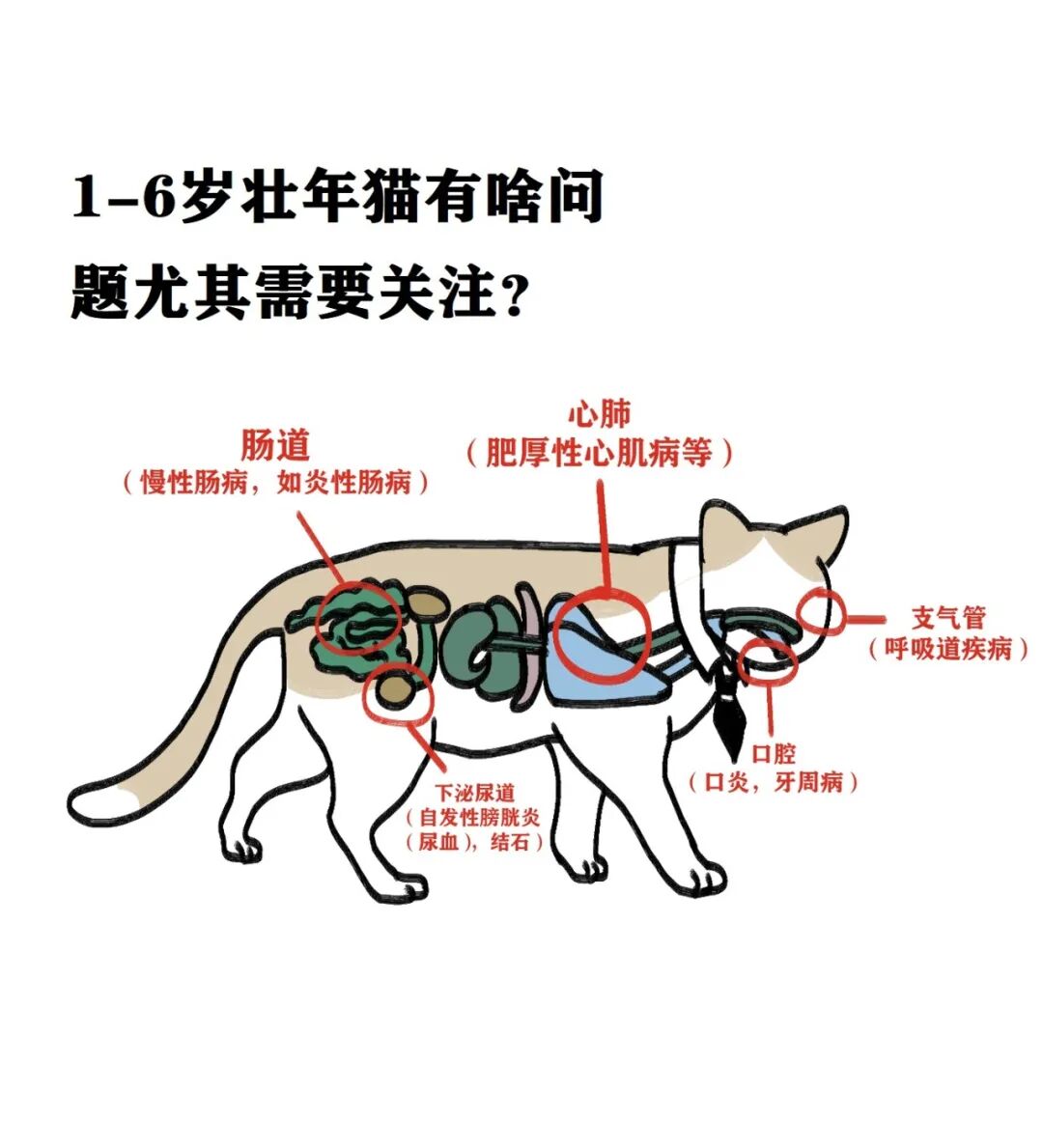 1-6岁壮年猫有啥问题尤其需要关注？

肠道
（慢性肠病，如炎性肠病）

心肺
（肥厚性心肌病等）

支气管
（呼吸道疾病）

口腔
（口炎，牙周病）

下泌尿道
（自发性膀胱炎（尿血），结石）